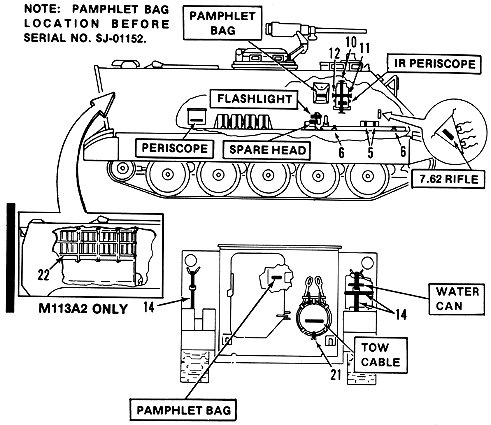 NOTE: PAMPHLET BAG LOCATION BEFORE SERIAL NO. SJ-01152.

PAMPHLET BAG

12
10
11

IR PERISCOPE

FLASHLIGHT

PERISCOPE

SPARE HEAD

6
5
6

7.62 RIFLE

22

M113A2 ONLY

14

WATER CAN

14

TOW CABLE

21

PAMPHLET BAG